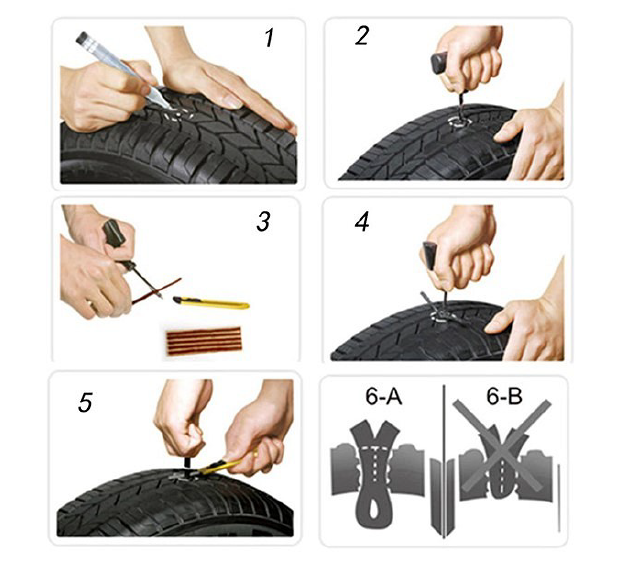 1

2

3

4

5

6-A

6-B